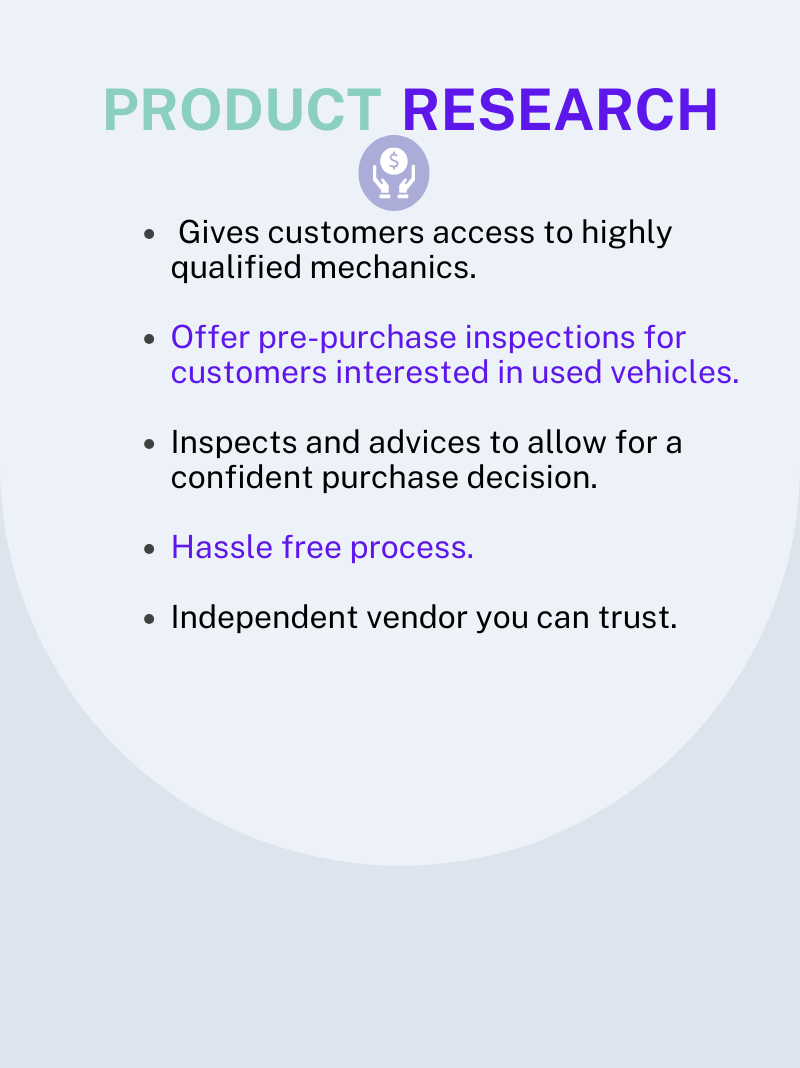 PRODUCT RESEARCH

$

- Gives customers access to highly qualified mechanics.
- Offer pre-purchase inspections for customers interested in used vehicles.
- Inspects and advices to allow for a confident purchase decision.
- Hassle free process.
- Independent vendor you can trust.